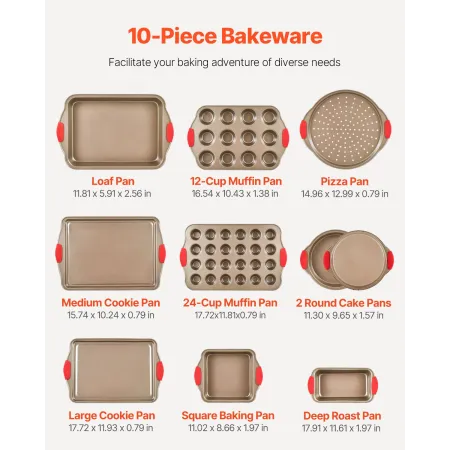 10-Piece Bakeware

Facilitate your baking adventure of diverse needs

Loaf Pan
11.81 x 5.91 x 2.56 in

12-Cup Muffin Pan
16.54 x 10.43 x 1.38 in

Pizza Pan
14.96 x 12.99 x 0.79 in

Medium Cookie Pan
15.74 x 10.24 x 0.79 in

24-Cup Muffin Pan
17.72x11.81x0.79 in

2 Round Cake Pans
11.30 x 9.65 x 1.57 in

Large Cookie Pan
17.72 x 11.93 x 0.79 in

Square Baking Pan
11.02 x 8.66 x 1.97 in

Deep Roast Pan
17.91 x 11.61 x 1.97 in