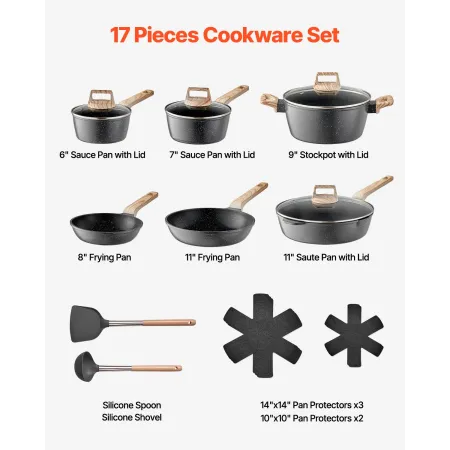 17 Pieces Cookware Set

6" Sauce Pan with Lid

7" Sauce Pan with Lid

9" Stockpot with Lid

8" Frying Pan

11" Frying Pan

11" Saute Pan with Lid

Silicone Spoon
Silicone Shovel

14"x14" Pan Protectors x3
10"x10" Pan Protectors x2