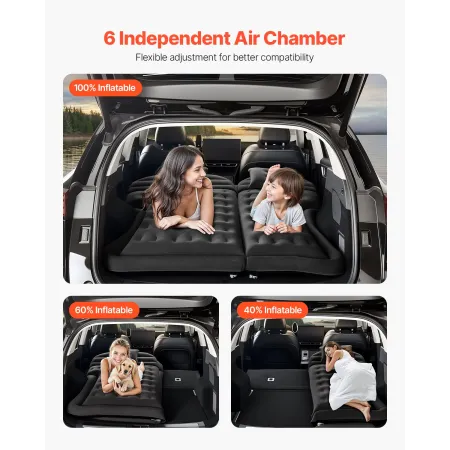 6 Independent Air Chamber

Flexible adjustment for better compatibility

100% Inflatable

60% Inflatable

40% Inflatable