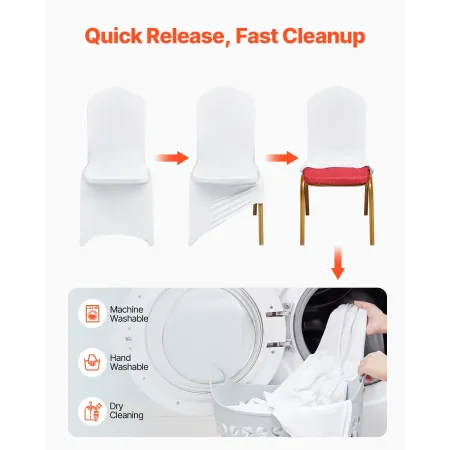 Quick Release, Fast Cleanup

Machine Washable

Hand Washable

Dry Cleaning