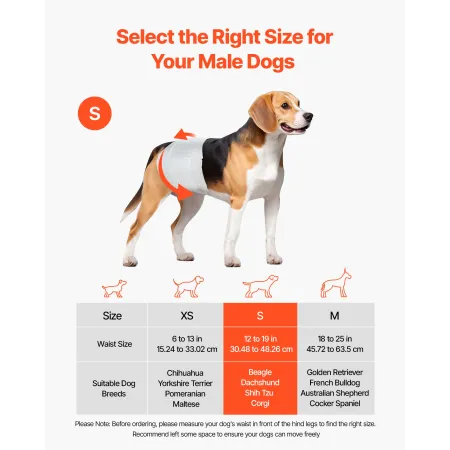 Select the Right Size for Your Male Dogs

S

| Size | XS | S | M |
|---|---|---|---|
| Waist Size | 6 to 13 in 15.24 to 33.02 cm | 12 to 19 in 30.48 to 48.26 cm | 18 to 25 in 45.72 to 63.5 cm |
| Suitable Dog Breeds | Chihuahua Yorkshire Terrier Pomeranian Maltese | Beagle Dachshund Shih Tzu Corgi | Golden Retriever French Bulldog Australian Shepherd Cocker Spaniel |

Please Note: Before ordering, please measure your dog's waist in front of the hind legs to find the right size. Recommend left some space to ensure your dogs can move freely