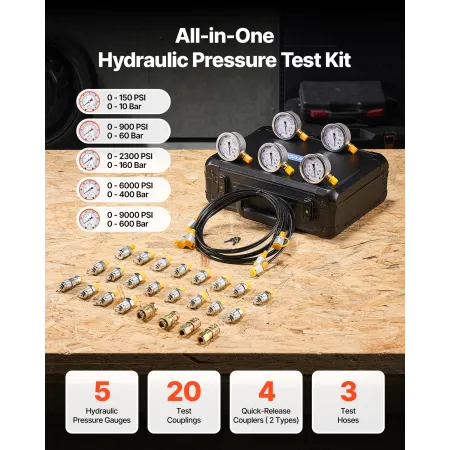 All-in-One
Hydraulic Pressure Test Kit

0 - 150 PSI
0 - 10 Bar

0 - 900 PSI
0 - 60 Bar

0 - 2300 PSI
0 - 160 Bar

0 - 6000 PSI
0 - 400 Bar

0 - 9000 PSI
0 - 600 Bar

5
Hydraulic Pressure Gauges

20
Test Couplings

4
Quick-Release Couplers ( 2 Types)

3
Test Hoses