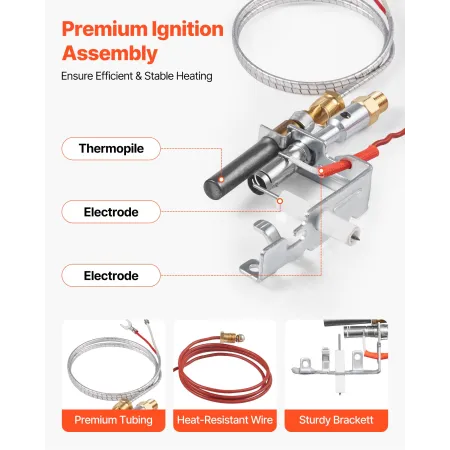 Premium Ignition Assembly

Ensure Efficient & Stable Heating

Thermopile

Electrode

Electrode

Premium Tubing

Heat-Resistant Wire

Sturdy Brackett