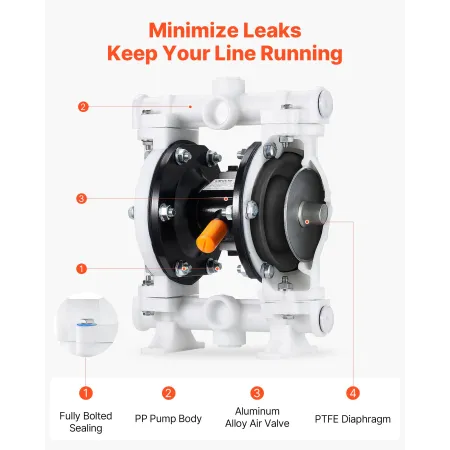 Minimize Leaks
Keep Your Line Running

2

3

1

1
Fully Bolted Sealing

2
PP Pump Body

3
Aluminum Alloy Air Valve

4
PTFE Diaphragm