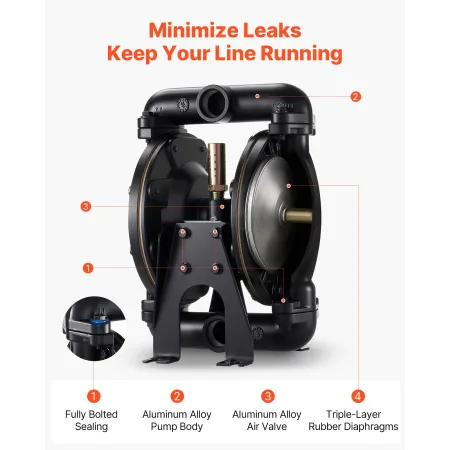 Minimize Leaks
Keep Your Line Running

2

3

1

1
Fully Bolted Sealing

2
Aluminum Alloy Pump Body

3
Aluminum Alloy Air Valve

4
Triple-Layer Rubber Diaphragms