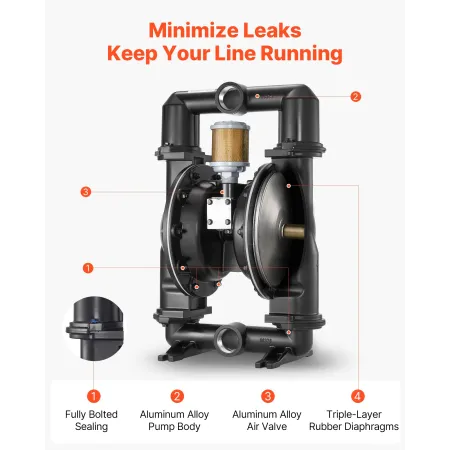 Minimize Leaks
Keep Your Line Running

2

3

1

1
Fully Bolted Sealing

2
Aluminum Alloy Pump Body

3
Aluminum Alloy Air Valve

4
Triple-Layer Rubber Diaphragms