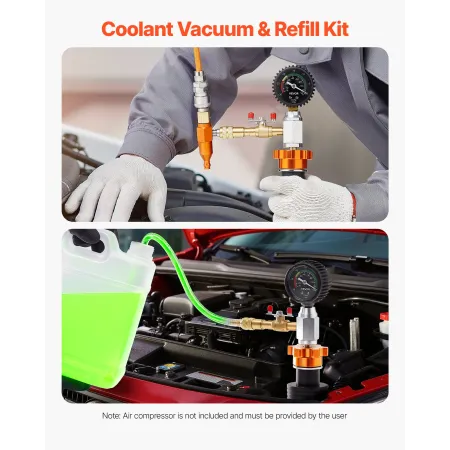 Coolant Vacuum & Refill Kit

Note: Air compressor is not included and must be provided by the user