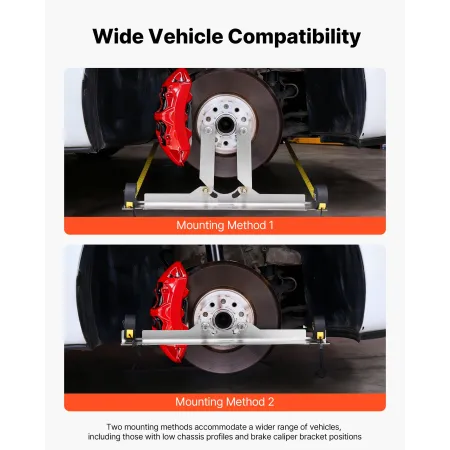 Wide Vehicle Compatibility

Mounting Method 1

Mounting Method 2

Two mounting methods accommodate a wider range of vehicles, including those with low chassis profiles and brake caliper bracket positions