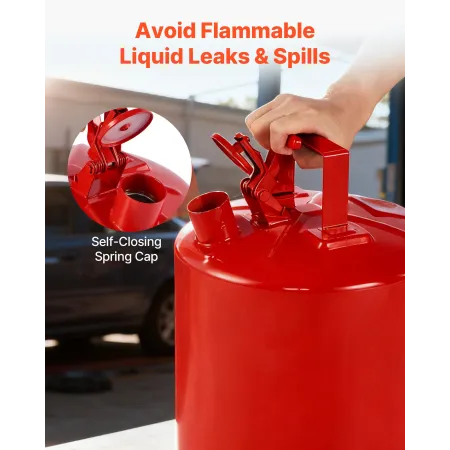 Avoid Flammable Liquid Leaks & Spills

Self-Closing Spring Cap