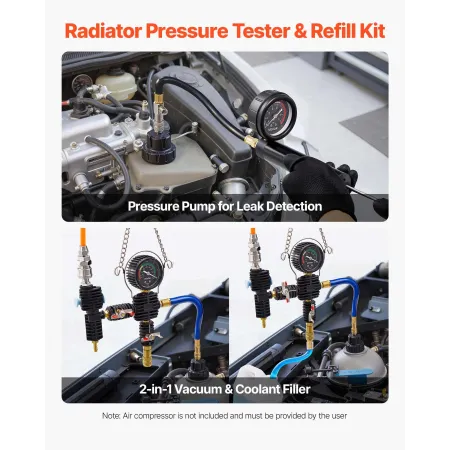 Radiator Pressure Tester & Refill Kit

Pressure Pump for Leak Detection

2-in-1 Vacuum & Coolant Filler

Note: Air compressor is not included and must be provided by the user