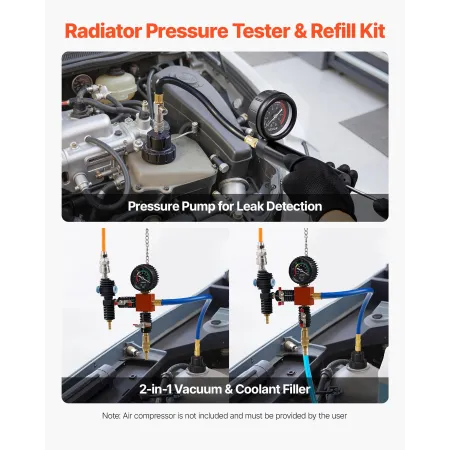 Radiator Pressure Tester & Refill Kit

Pressure Pump for Leak Detection

2-in-1 Vacuum & Coolant Filler

Note: Air compressor is not included and must be provided by the user