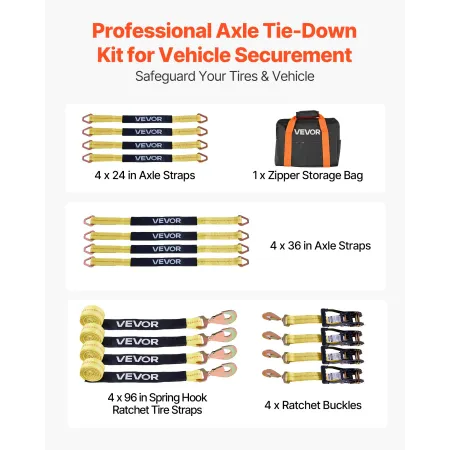 Professional Axle Tie-Down Kit for Vehicle Securement
Safeguard Your Tires & Vehicle

VEVOR
VEVOR
VEVOR
VEVOR
4 x 24 in Axle Straps

VEVOR
1 x Zipper Storage Bag

VEVOR
VEVOR
VEVOR
VEVOR
4 x 36 in Axle Straps

VEVOR
VEVOR
VEVOR
VEVOR
4 x 96 in Spring Hook Ratchet Tire Straps

4 x Ratchet Buckles