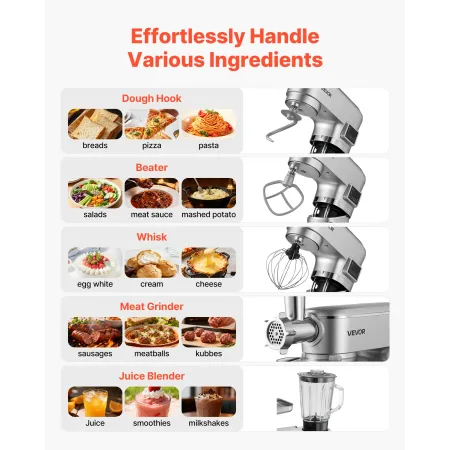 Effortlessly Handle Various Ingredients

Dough Hook

breads pizza pasta

VEVOR

Beater

salads meat sauce mashed potato

Whisk

egg white cream cheese

Meat Grinder

sausages meatballs kubbes

VEVOR

Juice Blender

Juice smoothies milkshakes