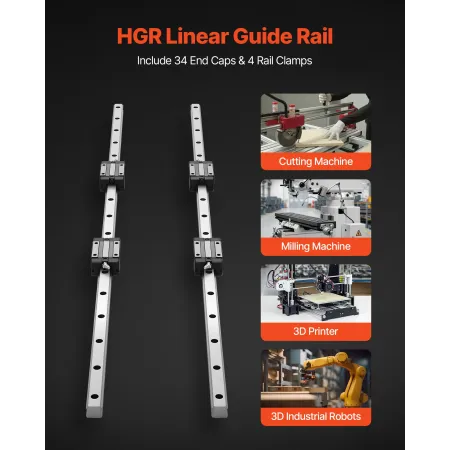 HGR Linear Guide Rail

Include 34 End Caps & 4 Rail Clamps

Cutting Machine

Milling Machine

3D Printer

3D Industrial Robots