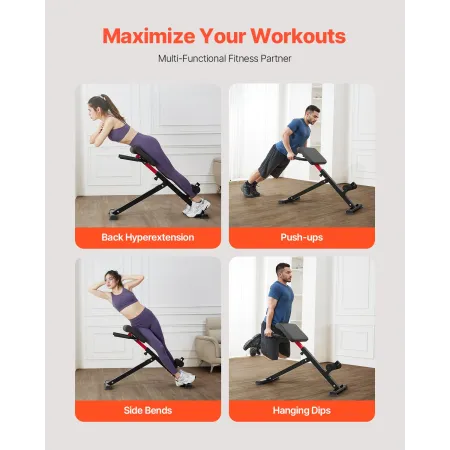 Maximize Your Workouts

Multi-Functional Fitness Partner

Back Hyperextension

Push-ups

Side Bends

Hanging Dips