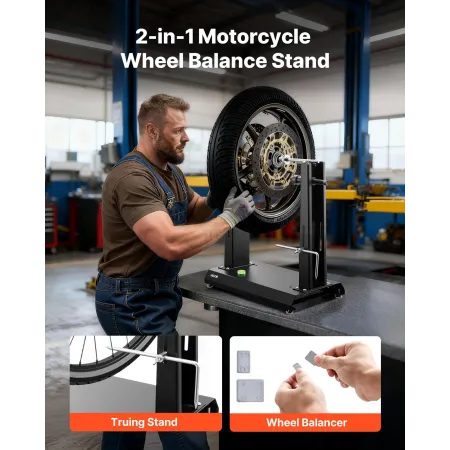 2-in-1 Motorcycle Wheel Balance Stand

Truing Stand

Wheel Balancer