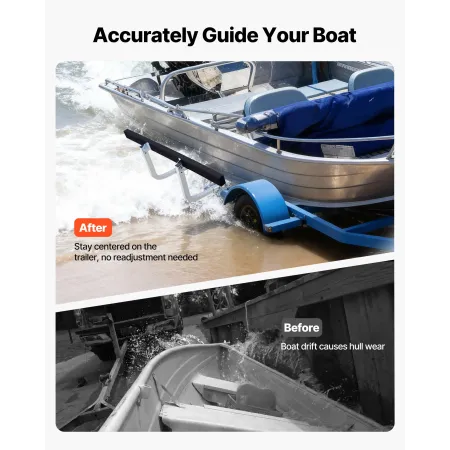 Accurately Guide Your Boat

After

Stay centered on the trailer, no readjustment needed

Before

Boat drift causes hull wear