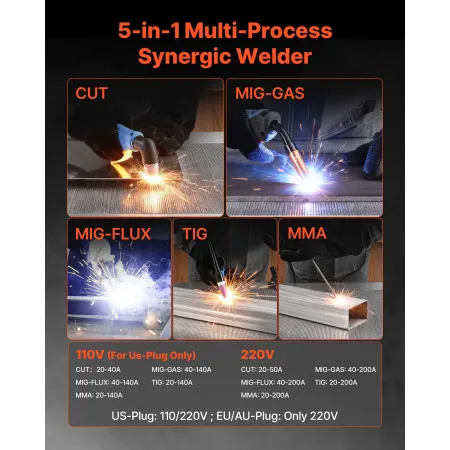 5-in-1 Multi-Process Synergic Welder

CUT

MIG-GAS

MIG-FLUX

TIG

MMA

110V (For Us-Plug Only)

CUT: 20-40A
MIG-GAS: 40-140A
MIG-FLUX: 40-140A
TIG: 20-140A
MMA: 20-140A

220V

CUT: 20-50A
MIG-GAS: 40-200A
MIG-FLUX: 40-200A
TIG: 20-200A
MMA: 20-200A

US-Plug: 110/220V ; EU/AU-Plug: Only 220V