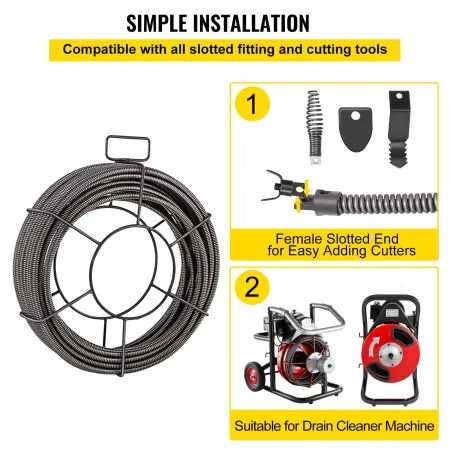 SIMPLE INSTALLATION

Compatible with all slotted fitting and cutting tools

1

Female Slotted End for Easy Adding Cutters

2

Suitable for Drain Cleaner Machine